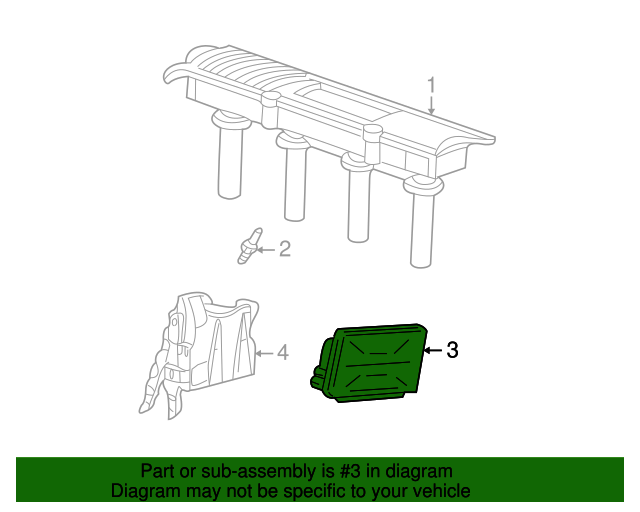 1
2
4
3

Part or sub-assembly is #3 in diagram
Diagram may not be specific to your vehicle