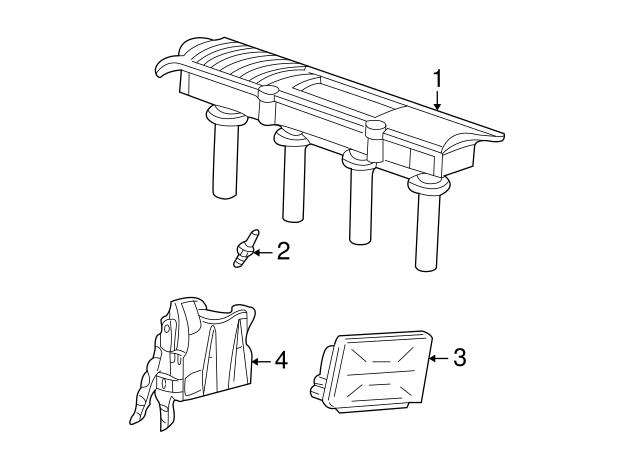 1
2
4
3