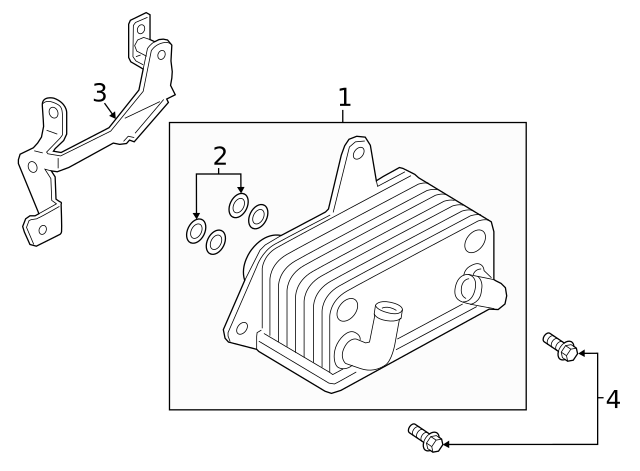 3
1
2
4