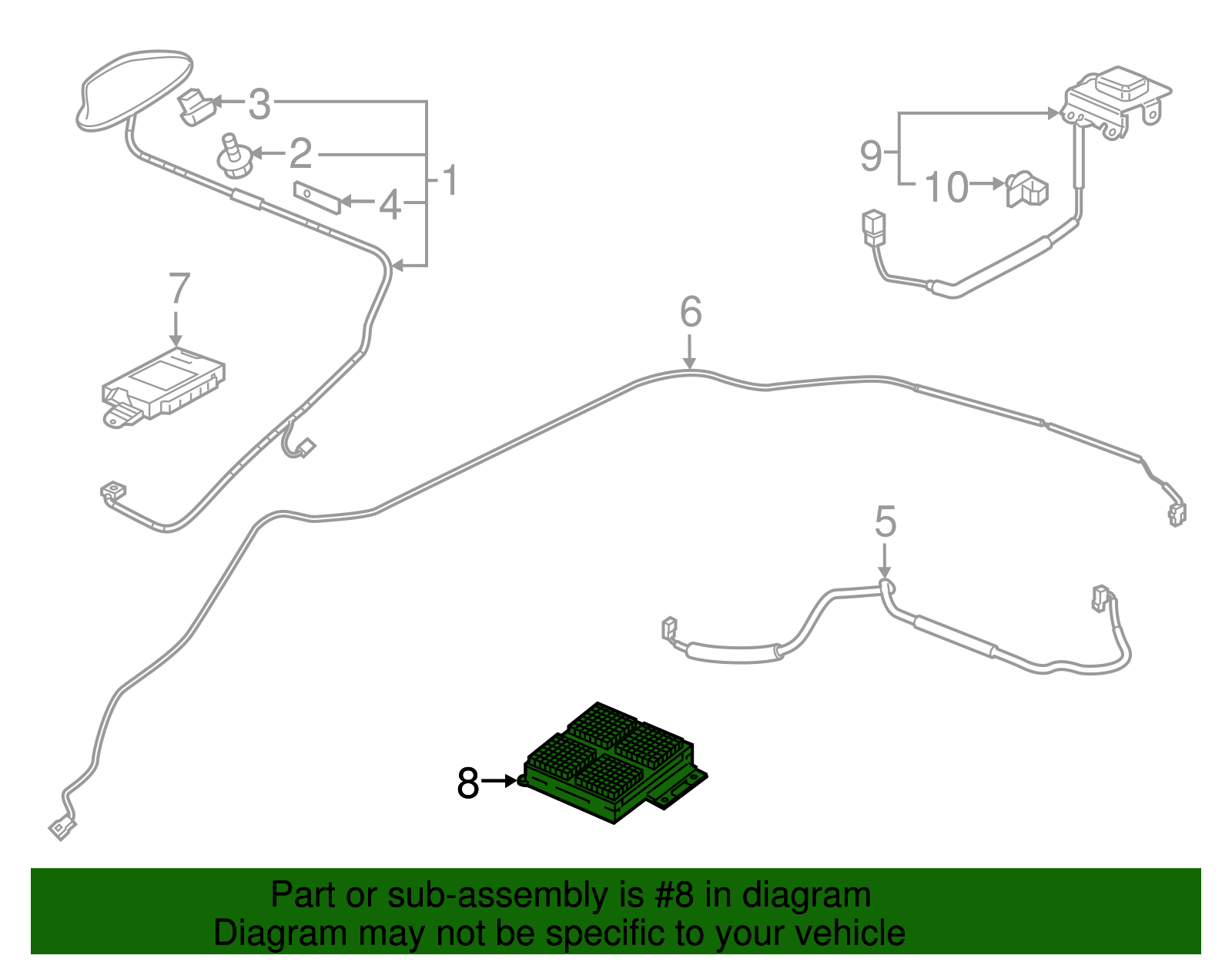 3
2
1
4
9
10
7
6
5
8

Part or sub-assembly is #8 in diagram
Diagram may not be specific to your vehicle