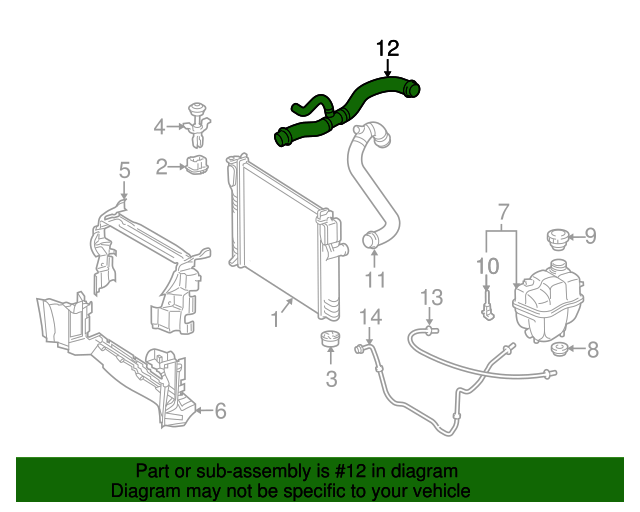 12
4
2
5
7
9
10
11
13
1
14
8
3
6

Part or sub-assembly is #12 in diagram
Diagram may not be specific to your vehicle