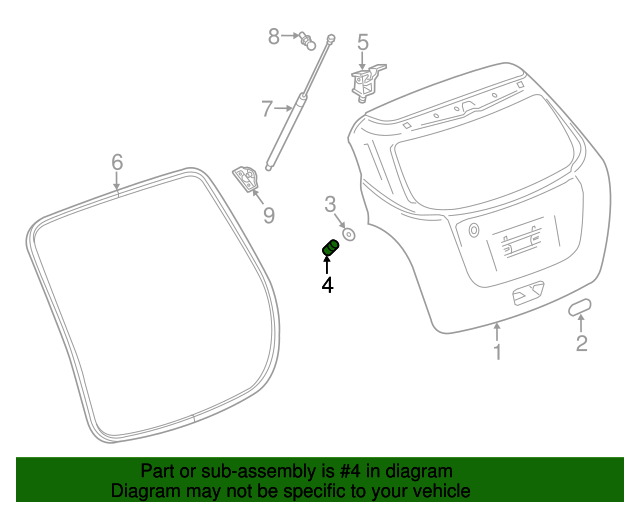 8
5
7
6
9
3
4
1
2

Part or sub-assembly is #4 in diagram
Diagram may not be specific to your vehicle