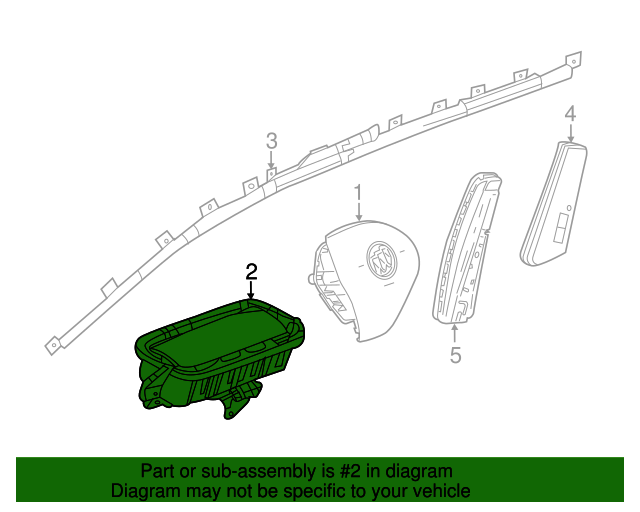 3

4

1

2

5

Part or sub-assembly is #2 in diagram
Diagram may not be specific to your vehicle