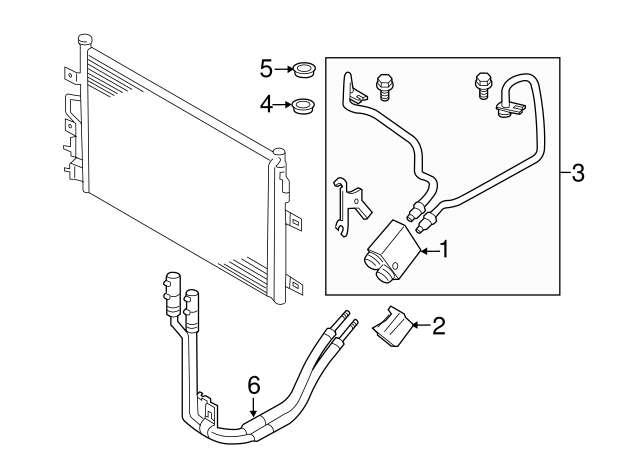 5
4
3
1
2
6