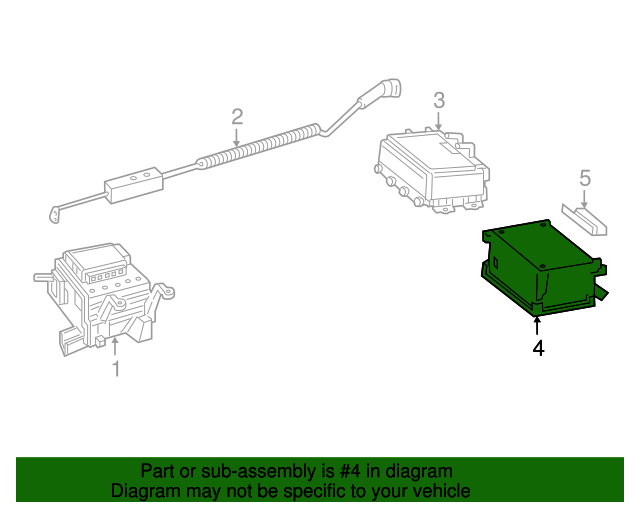 2
3
5
1
4

Part or sub-assembly is #4 in diagram
Diagram may not be specific to your vehicle