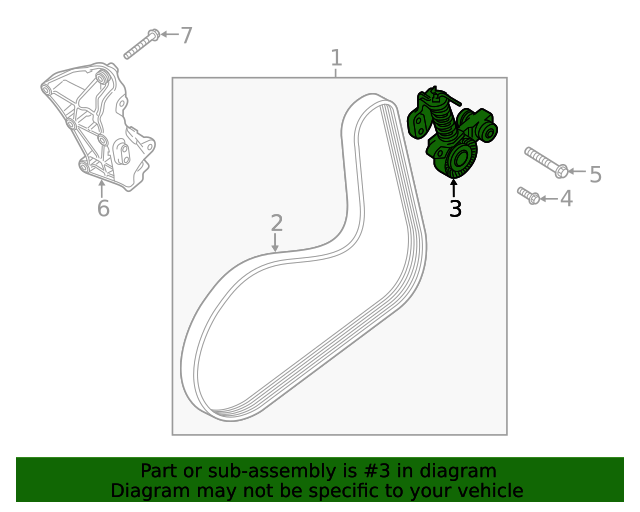 7
1
6
2
3
5
4

Part or sub-assembly is #3 in diagram
Diagram may not be specific to your vehicle