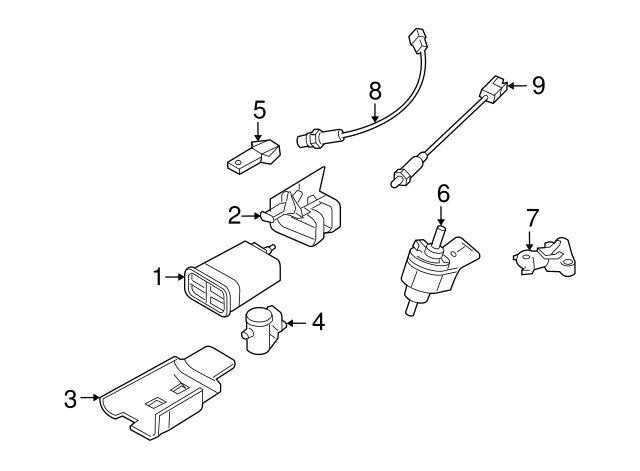 8
9
5
2
6
7
1
4
3