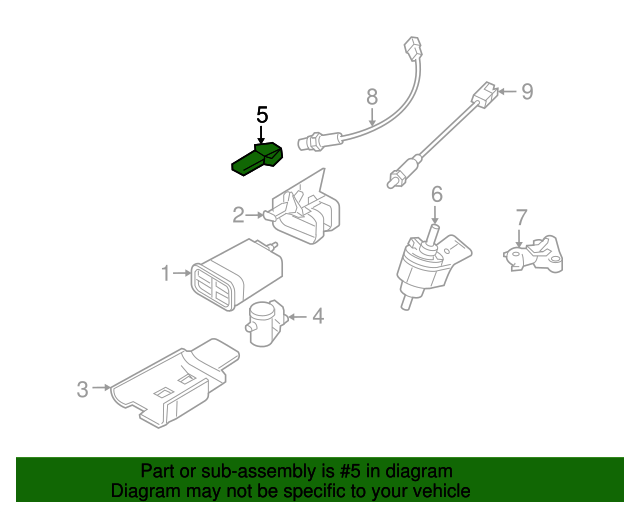 5
8
9
2
6
7
1
4
3

Part or sub-assembly is #5 in diagram
Diagram may not be specific to your vehicle