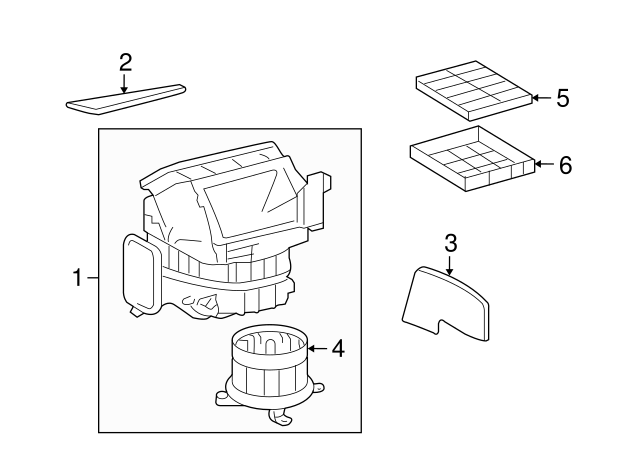 2
5
6
3
1
4