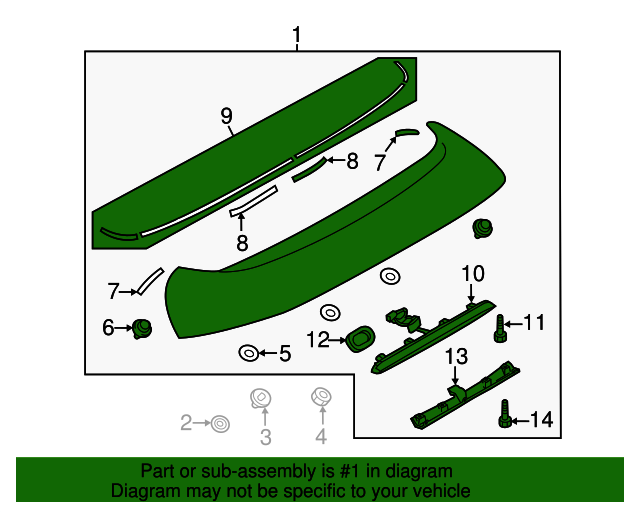 1
9
8
7
8
7
10
6
11
12
5
13
2
3
4
14

Part or sub-assembly is #1 in diagram
Diagram may not be specific to your vehicle