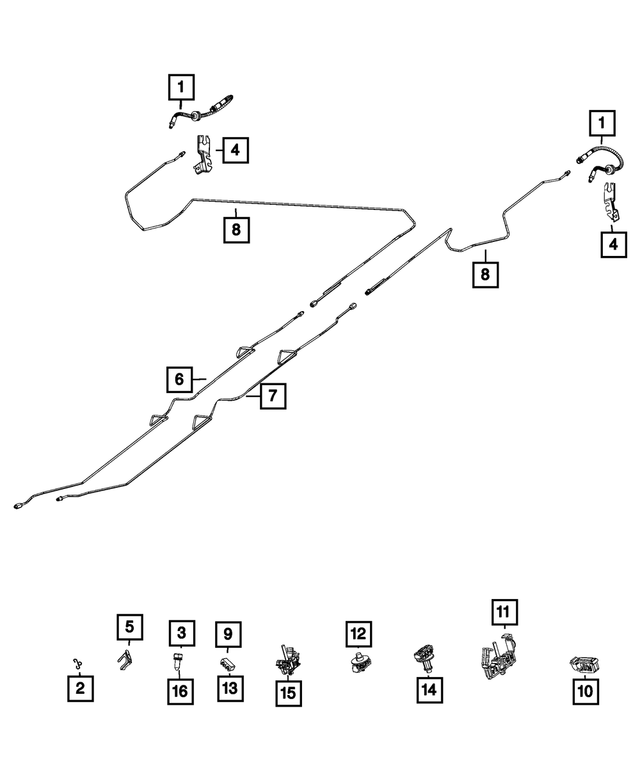 1
4
1
8
4
8
6
7
5
3
9
12
11
2
16
13
15
14
10