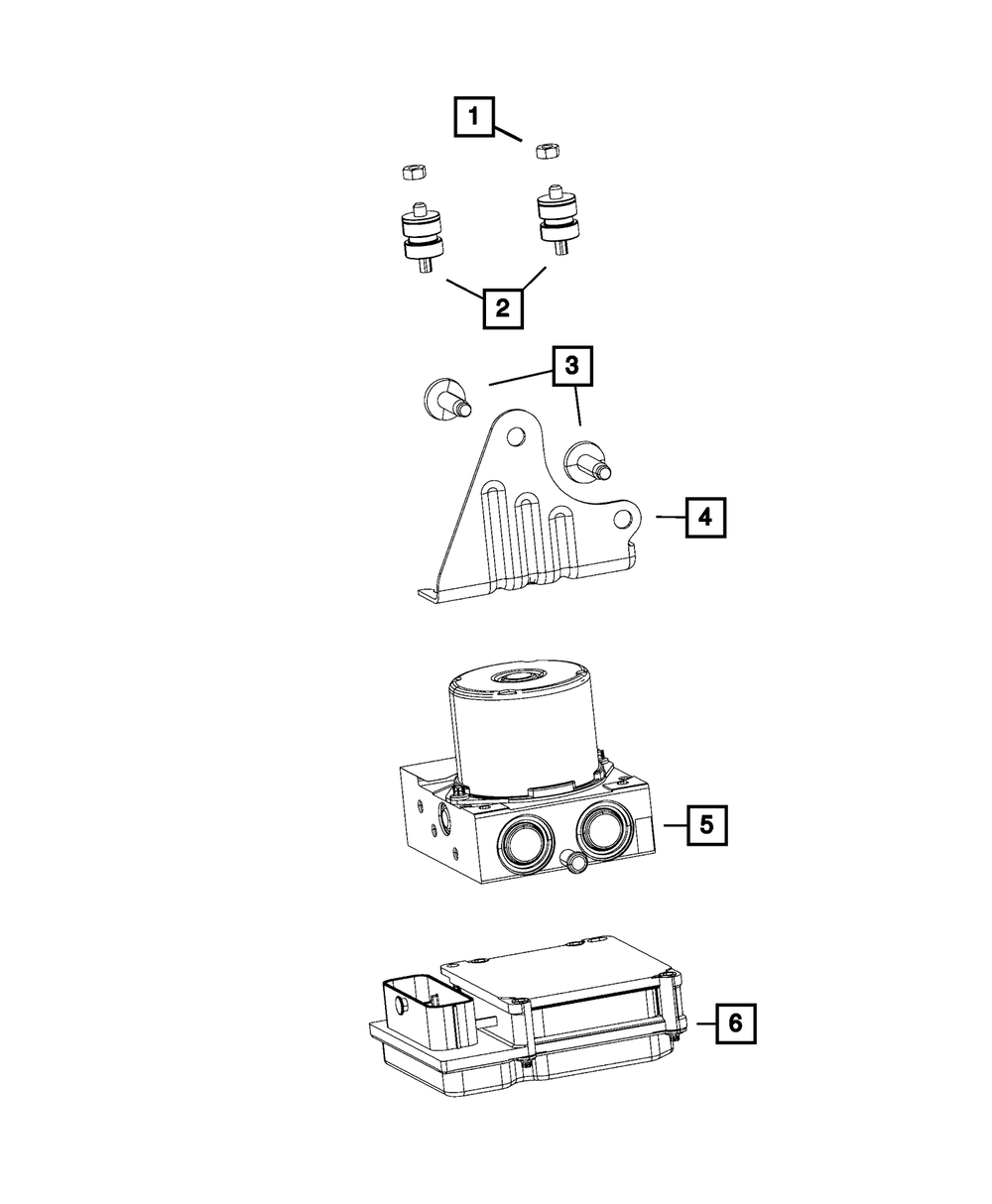 1
2
3
4
5
6