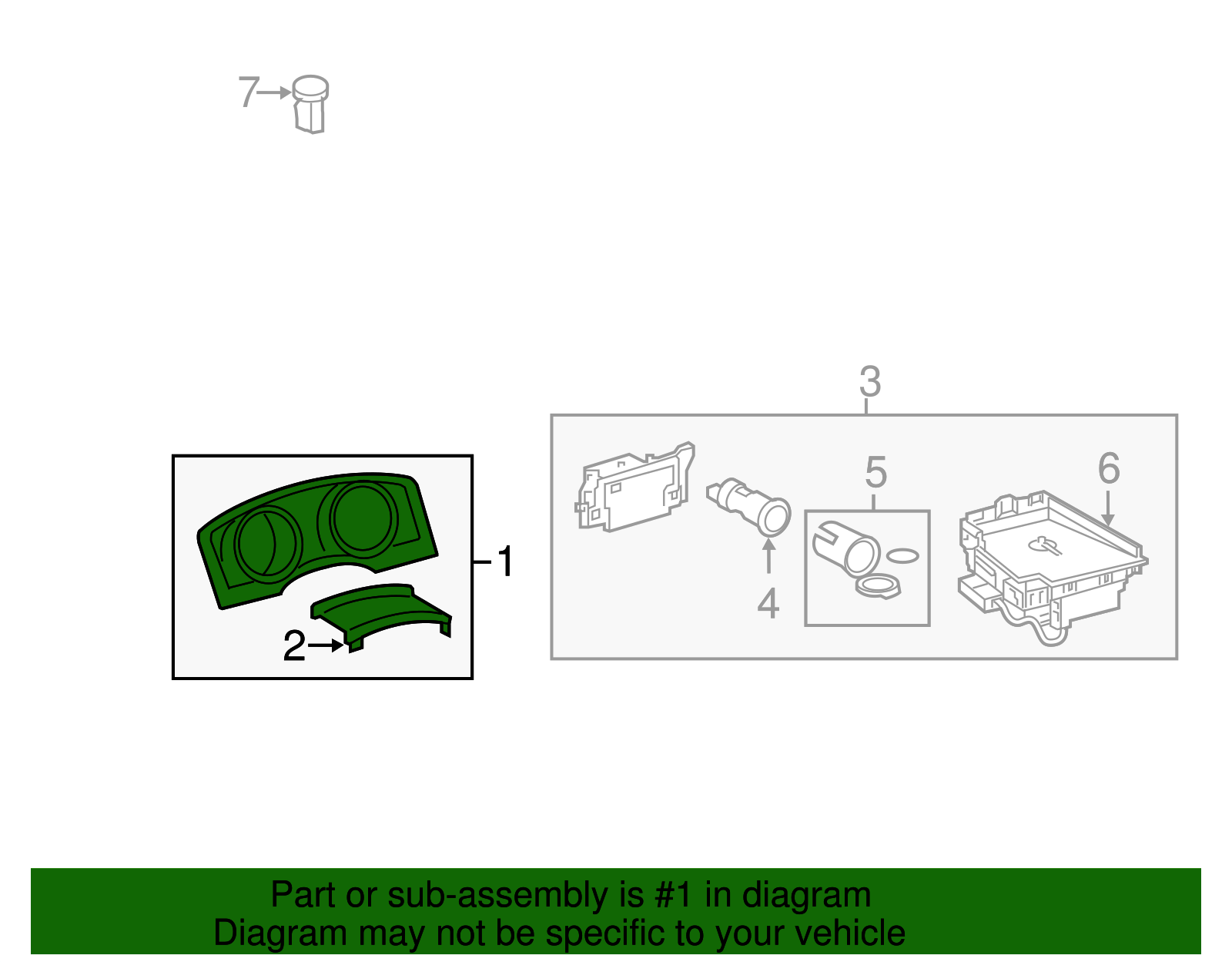 7

3

5

6

1

4

2

Part or sub-assembly is #1 in diagram
Diagram may not be specific to your vehicle