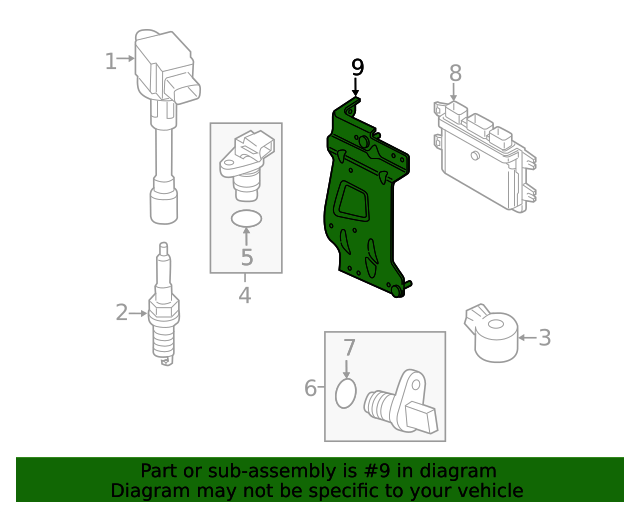 1
9
8
5
4
2
3
7
6

Part or sub-assembly is #9 in diagram
Diagram may not be specific to your vehicle