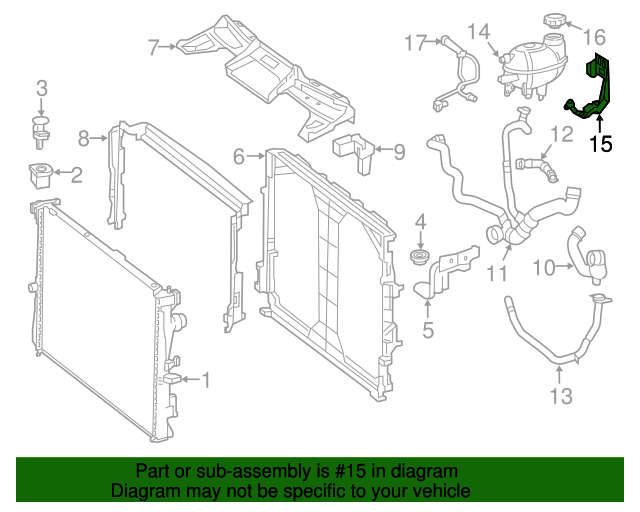 7
17
14
16
3
8
6
9
15
12
2
4
11
10
5
1
13

Part or sub-assembly is #15 in diagram
Diagram may not be specific to your vehicle