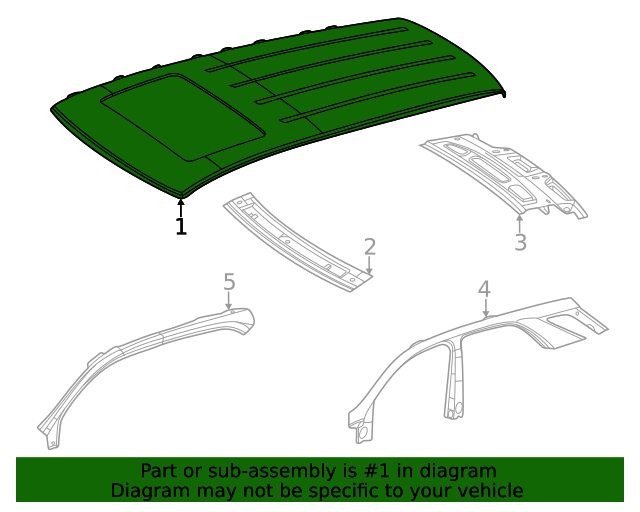 1
2
3
5
4

Part or sub-assembly is #1 in diagram
Diagram may not be specific to your vehicle