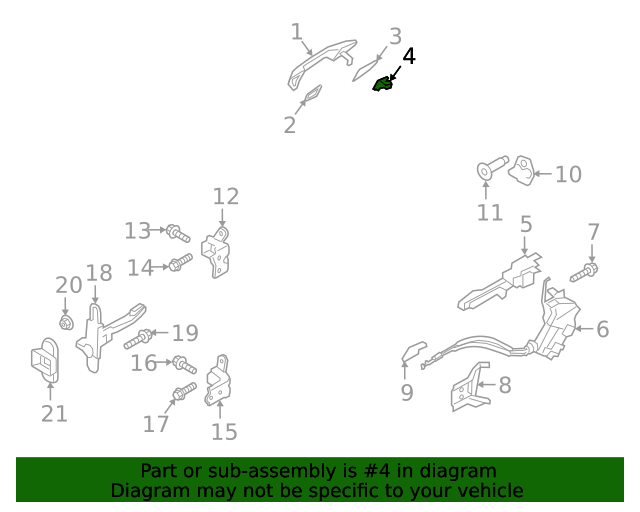 1
3
4
2
10
11
12
13
14
5
7
20
18
19
6
16
9
8
21
17
15

Part or sub-assembly is #4 in diagram
Diagram may not be specific to your vehicle