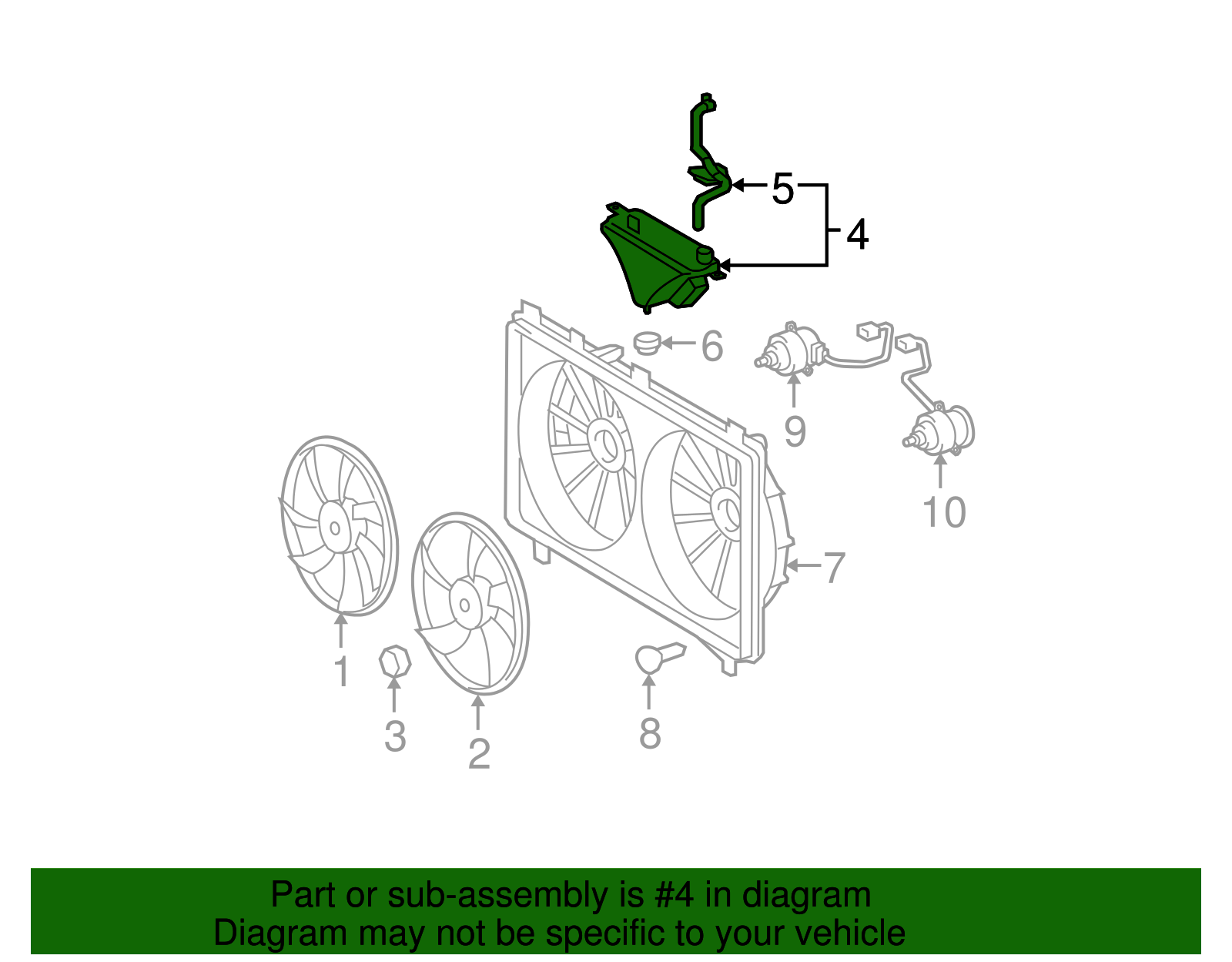 5
4
6
9
10
7
1
3
2
8

Part or sub-assembly is #4 in diagram
Diagram may not be specific to your vehicle