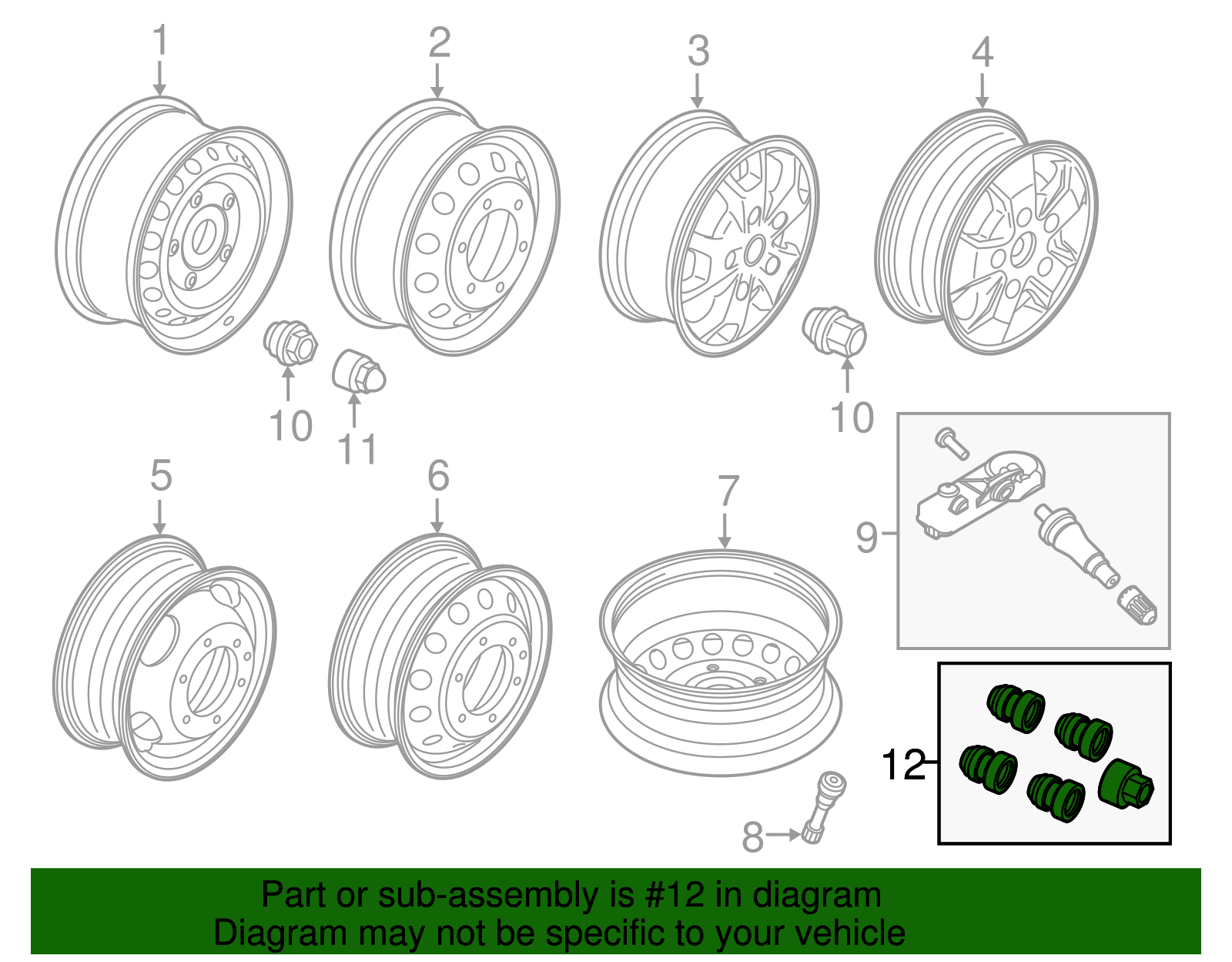 1
2
3
4
10
11
10
5
6
7
9
12
8

Part or sub-assembly is #12 in diagram
Diagram may not be specific to your vehicle