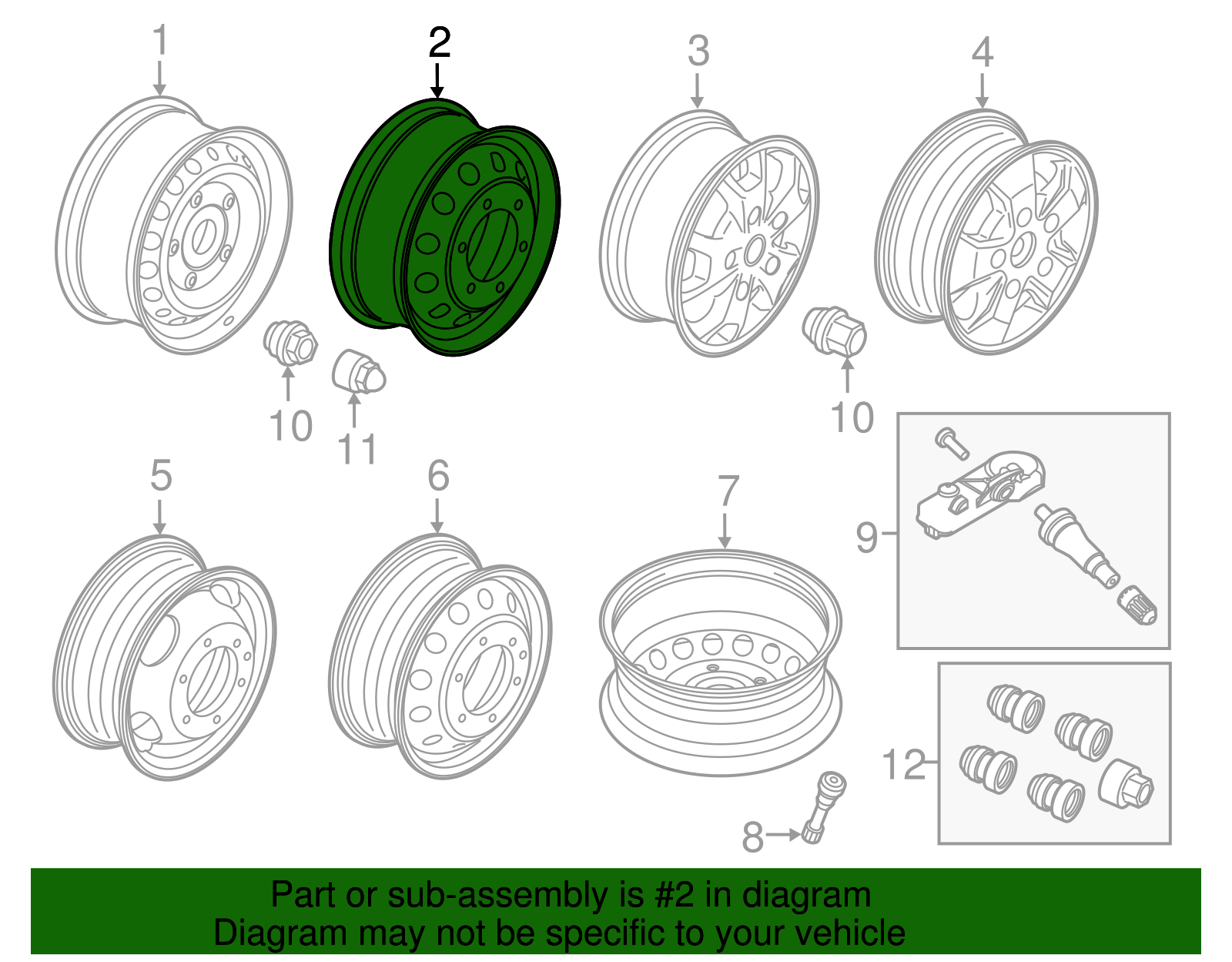 1
2
3
4
10
11
10
5
6
7
9
12
8

Part or sub-assembly is #2 in diagram
Diagram may not be specific to your vehicle