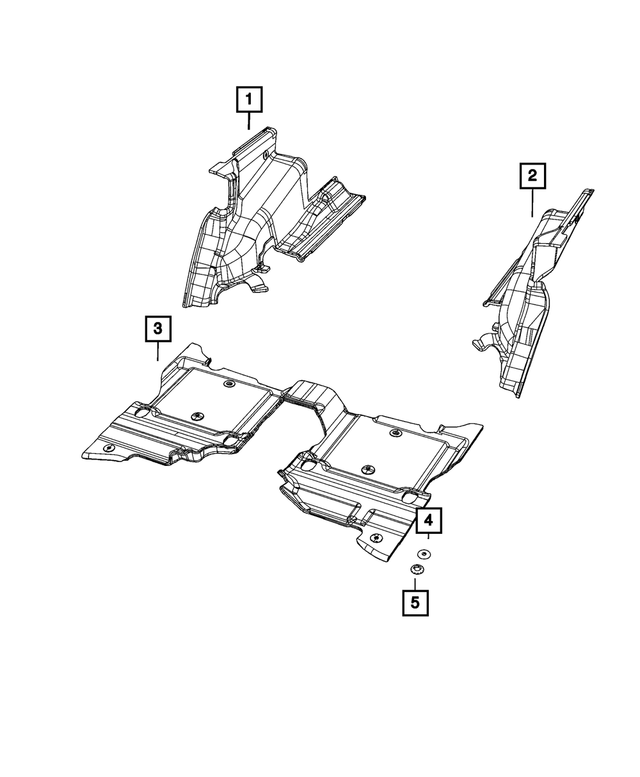 1
2
3
4
5