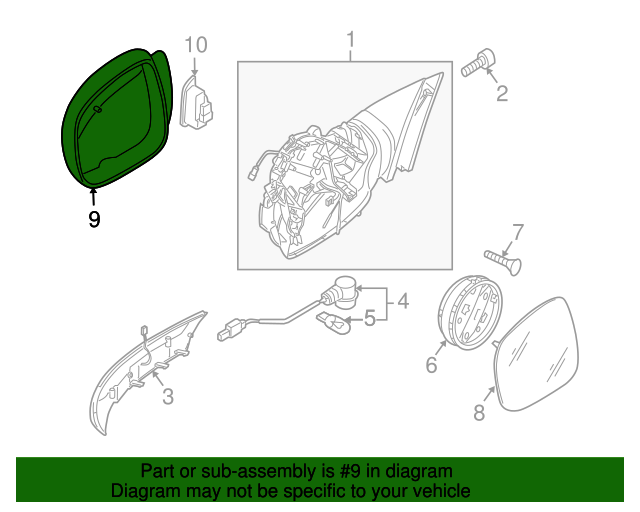 10

1

2

9

7

4

5

6

3

8

Part or sub-assembly is #9 in diagram
Diagram may not be specific to your vehicle