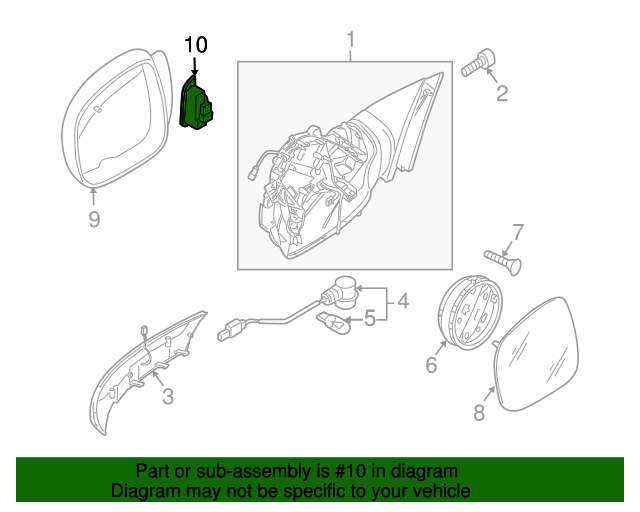 10

1

2

9

7

4

5

6

3

8

Part or sub-assembly is #10 in diagram
Diagram may not be specific to your vehicle