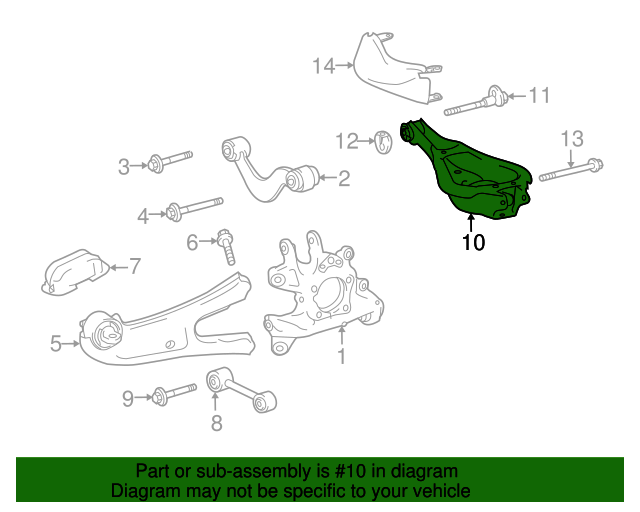 14
11
12
13
3
2
4
10
6
7
5
1
9
8

Part or sub-assembly is #10 in diagram
Diagram may not be specific to your vehicle