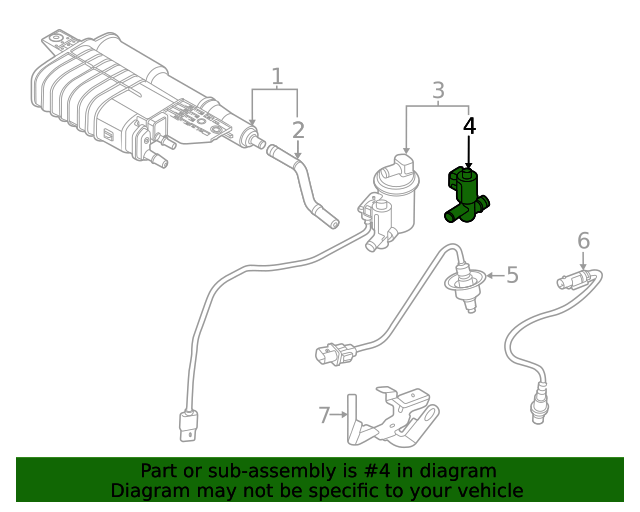 1
2
3
4
5
6
7

Part or sub-assembly is #4 in diagram
Diagram may not be specific to your vehicle