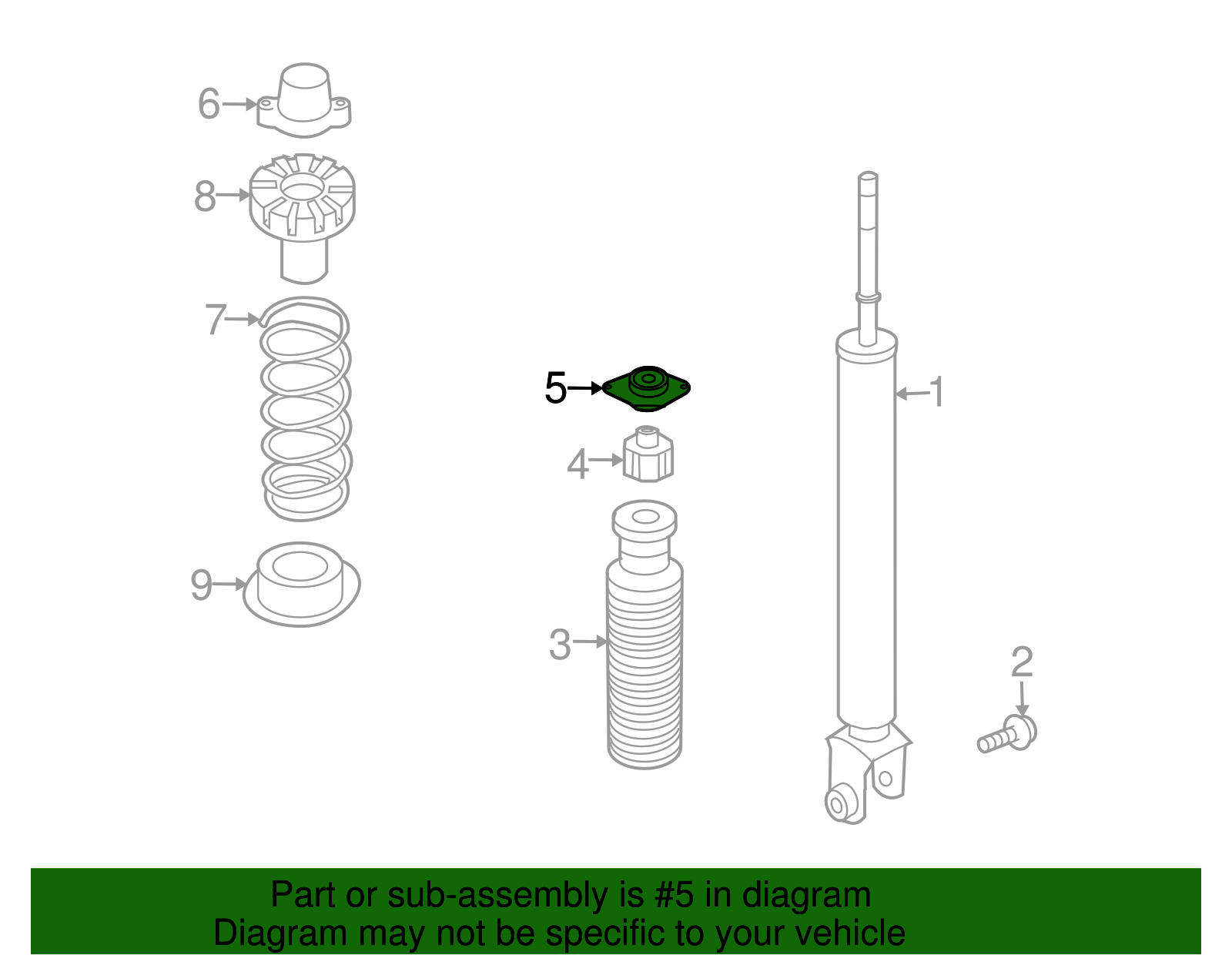 6
8
7
9
5
4
3
1
2

Part or sub-assembly is #5 in diagram
Diagram may not be specific to your vehicle