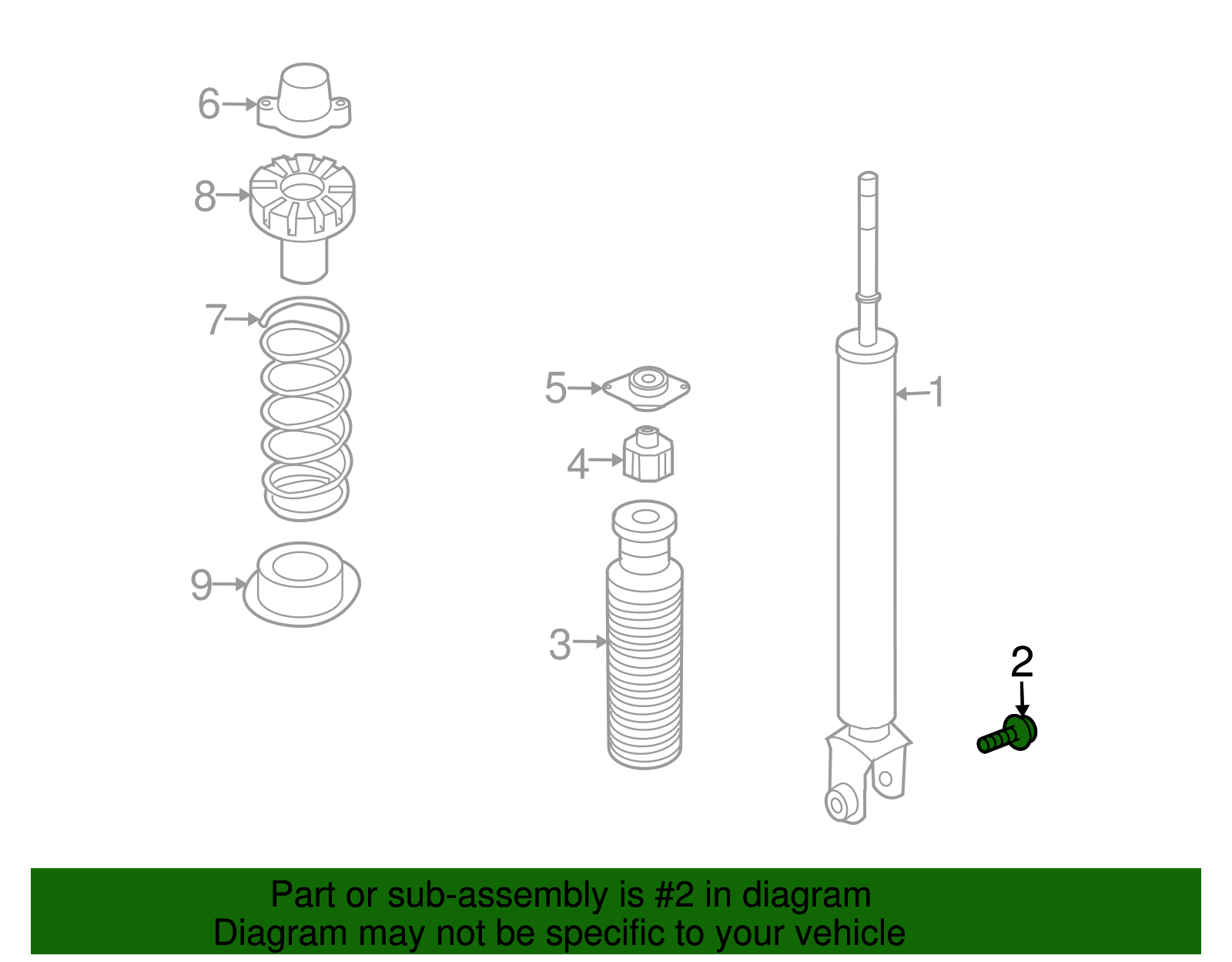 6
8
7
9
5
4
3
1
2

Part or sub-assembly is #2 in diagram
Diagram may not be specific to your vehicle