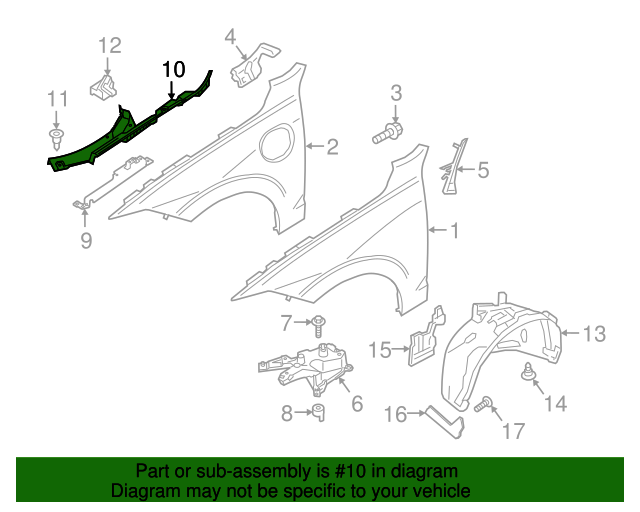 12
4
10
11
3
2
5
9
1
7
15
13
6
14
8
16
17

Part or sub-assembly is #10 in diagram
Diagram may not be specific to your vehicle