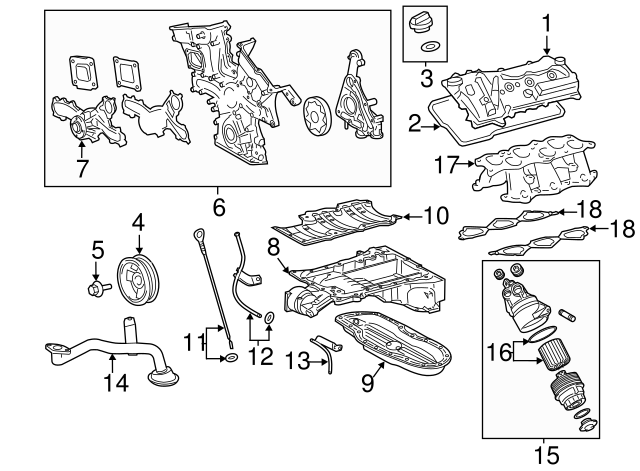 1
3
2
17
7
6
10
18
18
4
5
8
11
12
13
9
14
16
15