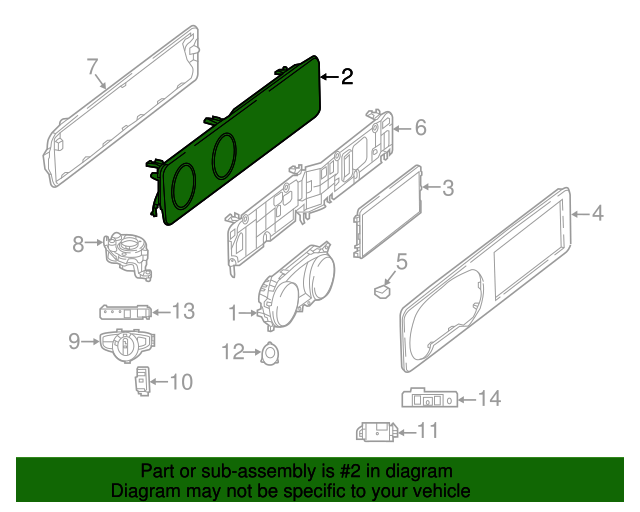 7
2
6
3
4
8
5
13
1
9
12
10
14
11

Part or sub-assembly is #2 in diagram
Diagram may not be specific to your vehicle