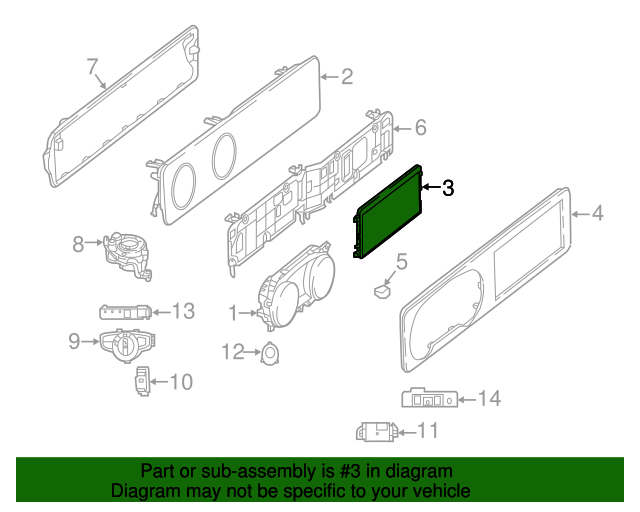 7
2
6
3
4
8
5
13
1
9
12
10
14
11

Part or sub-assembly is #3 in diagram
Diagram may not be specific to your vehicle