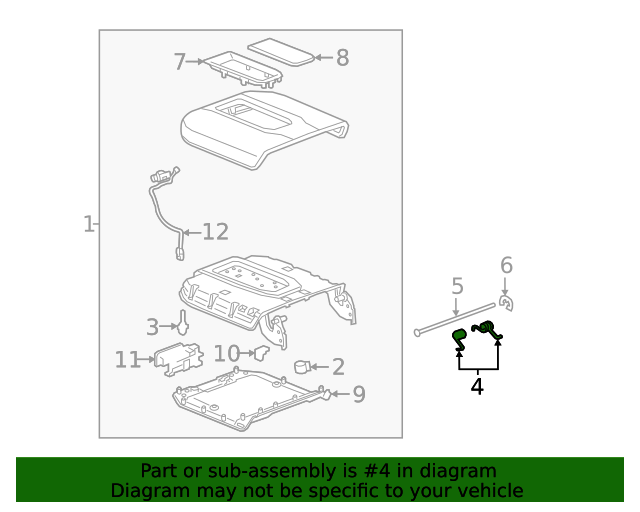 7
8
1
12
6
5
3
11
10
2
9
4

Part or sub-assembly is #4 in diagram
Diagram may not be specific to your vehicle