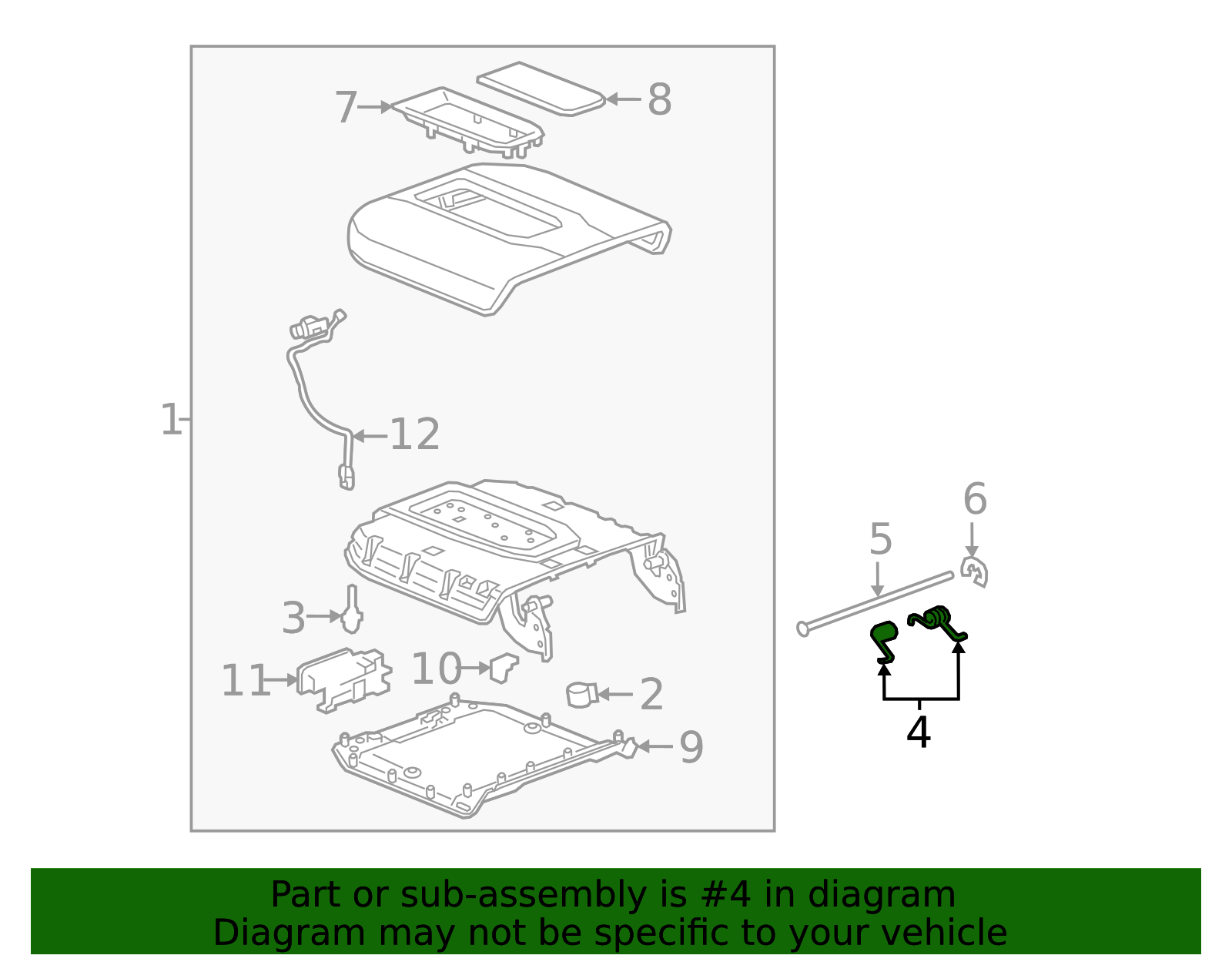 7
8
1
12
6
5
3
11
10
2
9
4

Part or sub-assembly is #4 in diagram
Diagram may not be specific to your vehicle