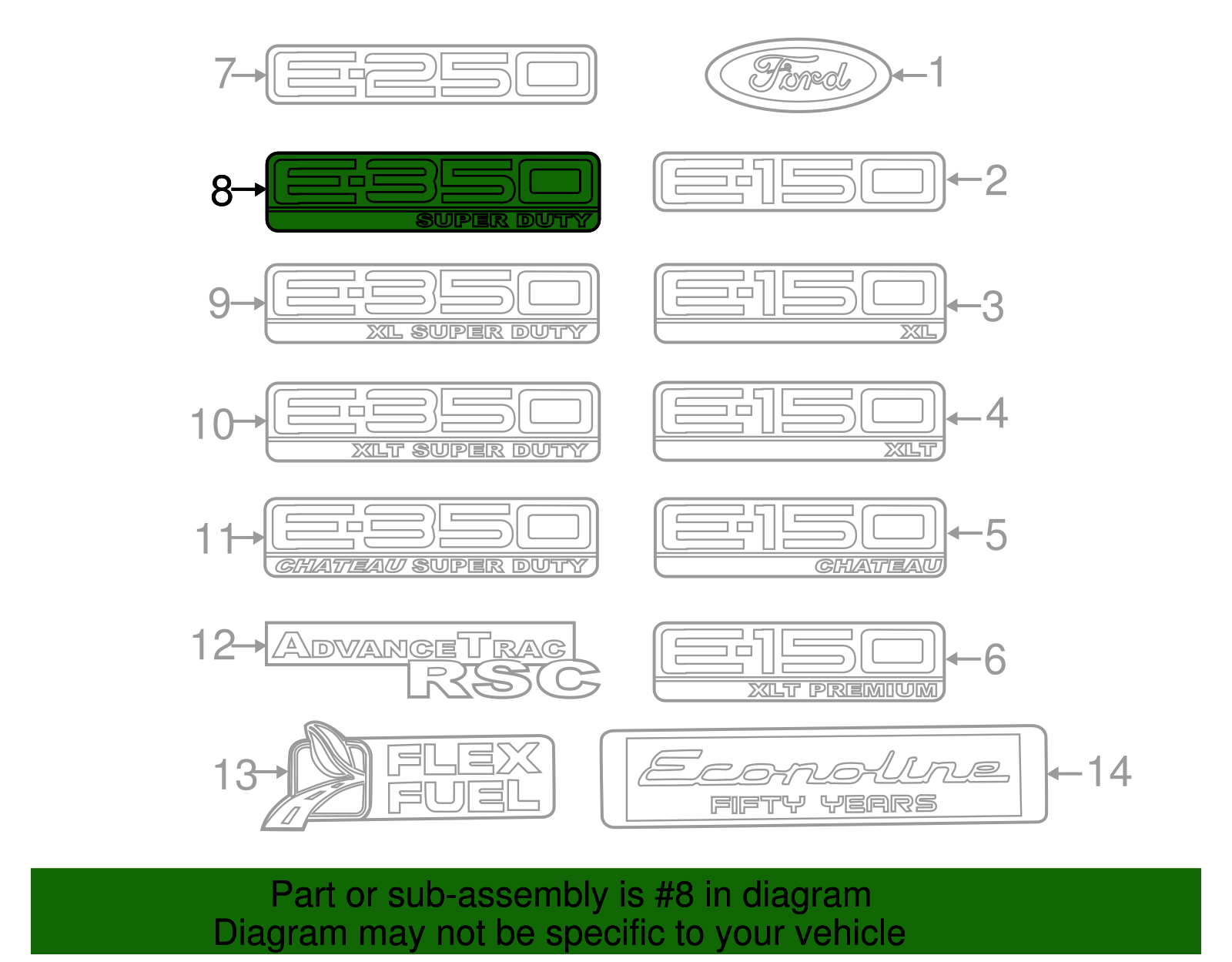 7
E-250
Ford
1
8
E-350
SUPER DUTY
E-150
2
9
E-350
XL SUPER DUTY
E-150
XL
3
10
E-350
XLT SUPER DUTY
E-150
XLT
4
11
E-350
CHATEAU SUPER DUTY
E-150
CHATEAU
5
12
ADVANCETRAC
RSC
E-150
XLT PREMIUM
6
13
FLEX
FUEL
Econoline
FIFTY YEARS
14

Part or sub-assembly is #8 in diagram
Diagram may not be specific to your vehicle