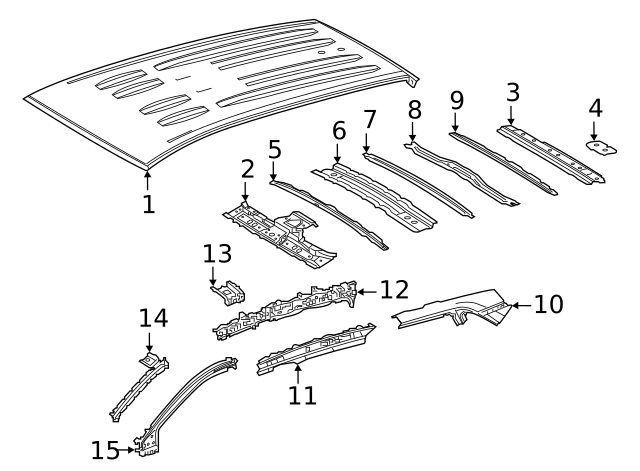 1
2
5
6
7
8
9
3
4
13
12
10
14
11
15