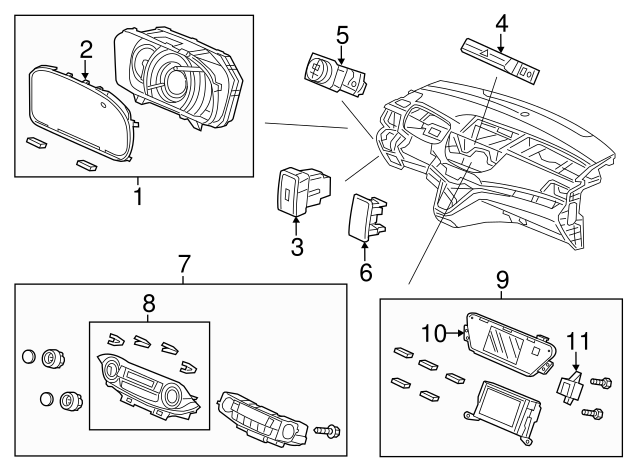 2
1
5
4
3
6
7
8
9
10
11