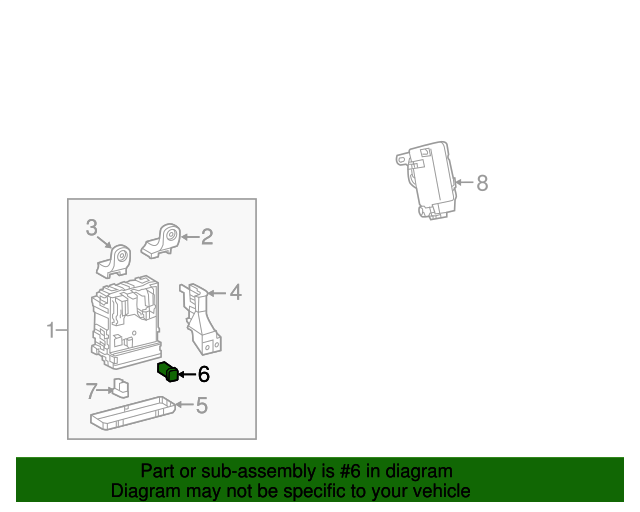 8

3

2

4

1

6

7

5

Part or sub-assembly is #6 in diagram
Diagram may not be specific to your vehicle