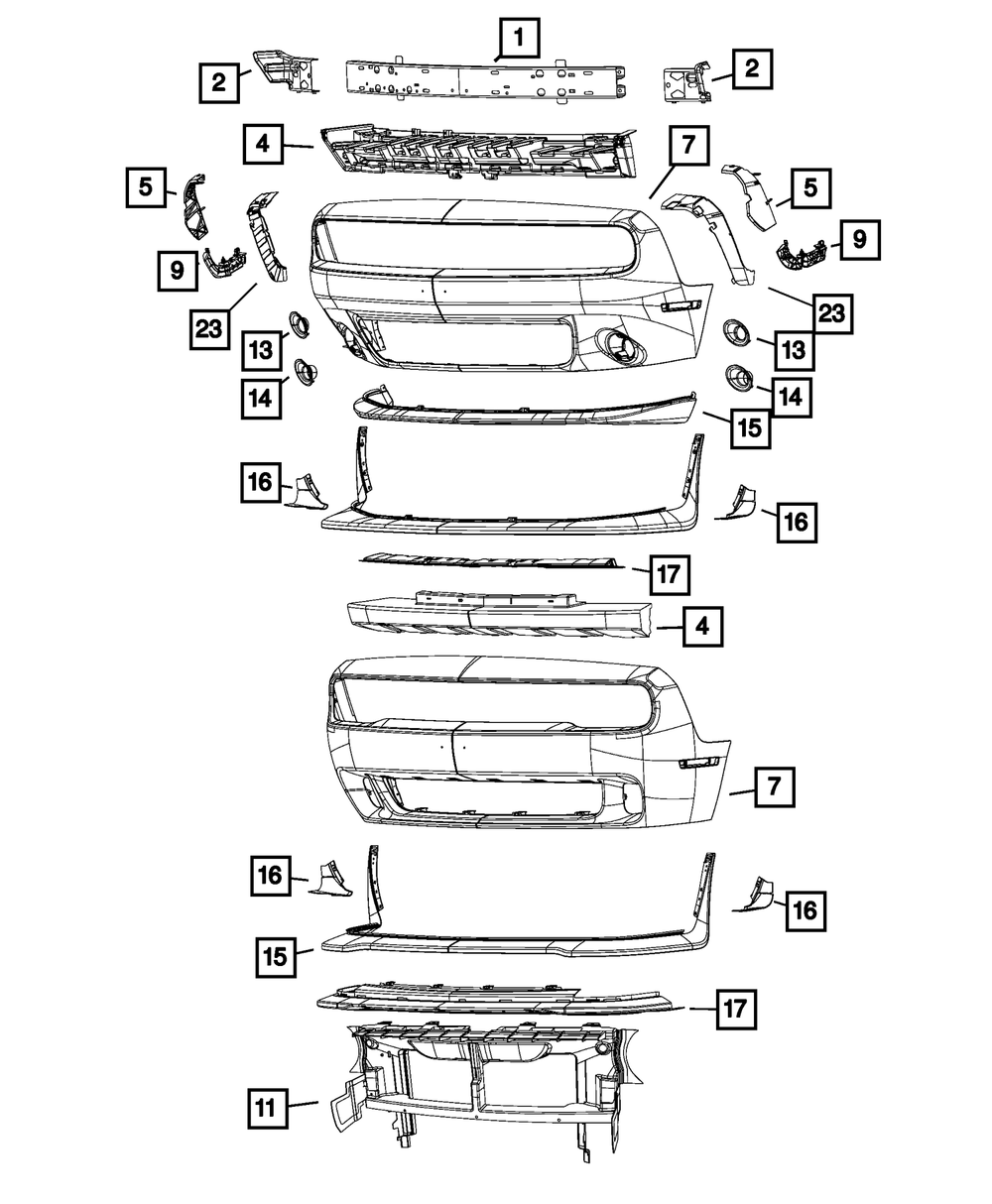 1
2
2
4
7
5
5
9
9
23
23
13
13
14
14
15
16
16
17
4
7
16
16
15
17
11