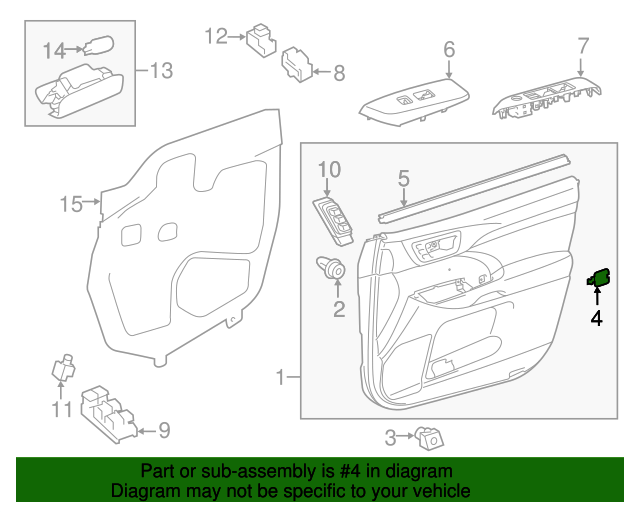 14
13
12
8
6
7
15
10
5
2
4
1
11
9
3

Part or sub-assembly is #4 in diagram
Diagram may not be specific to your vehicle