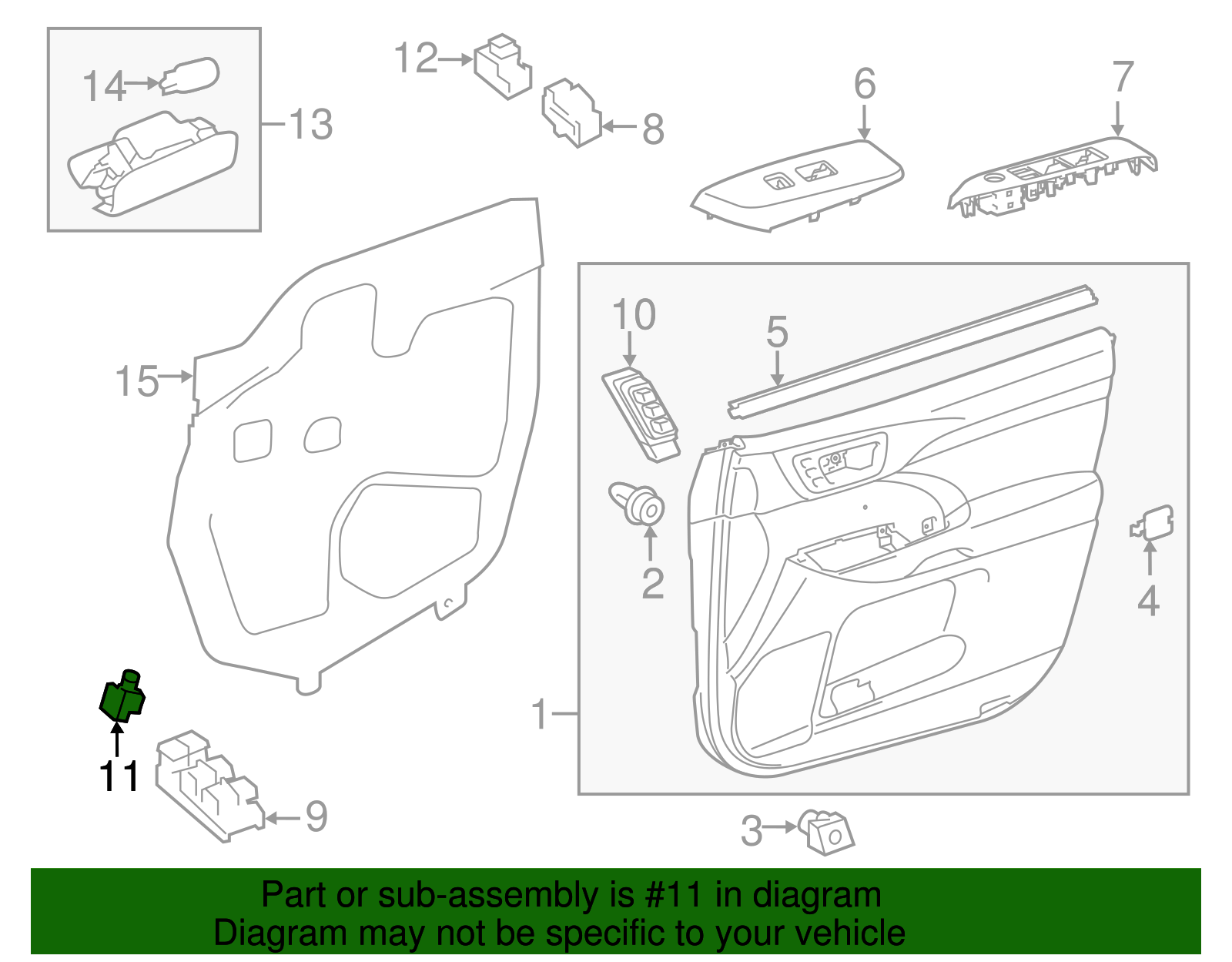 14
13
12
8
6
7
15
10
5
2
4
1
11
9
3

Part or sub-assembly is #11 in diagram
Diagram may not be specific to your vehicle