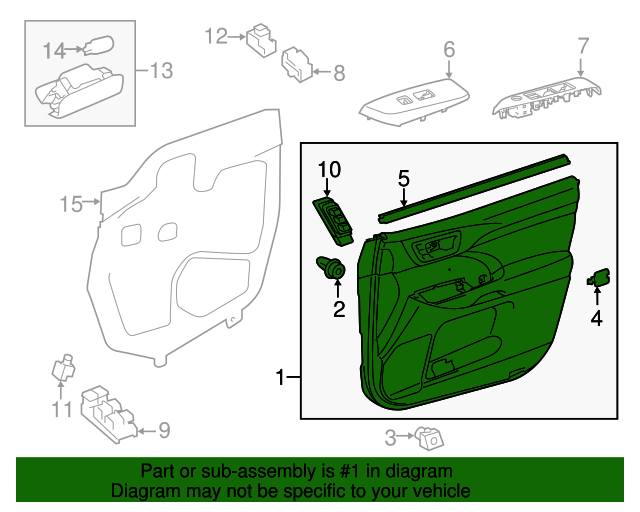 14
13
12
8
6
7
15
10
5
2
4
1
11
9
3

Part or sub-assembly is #1 in diagram
Diagram may not be specific to your vehicle