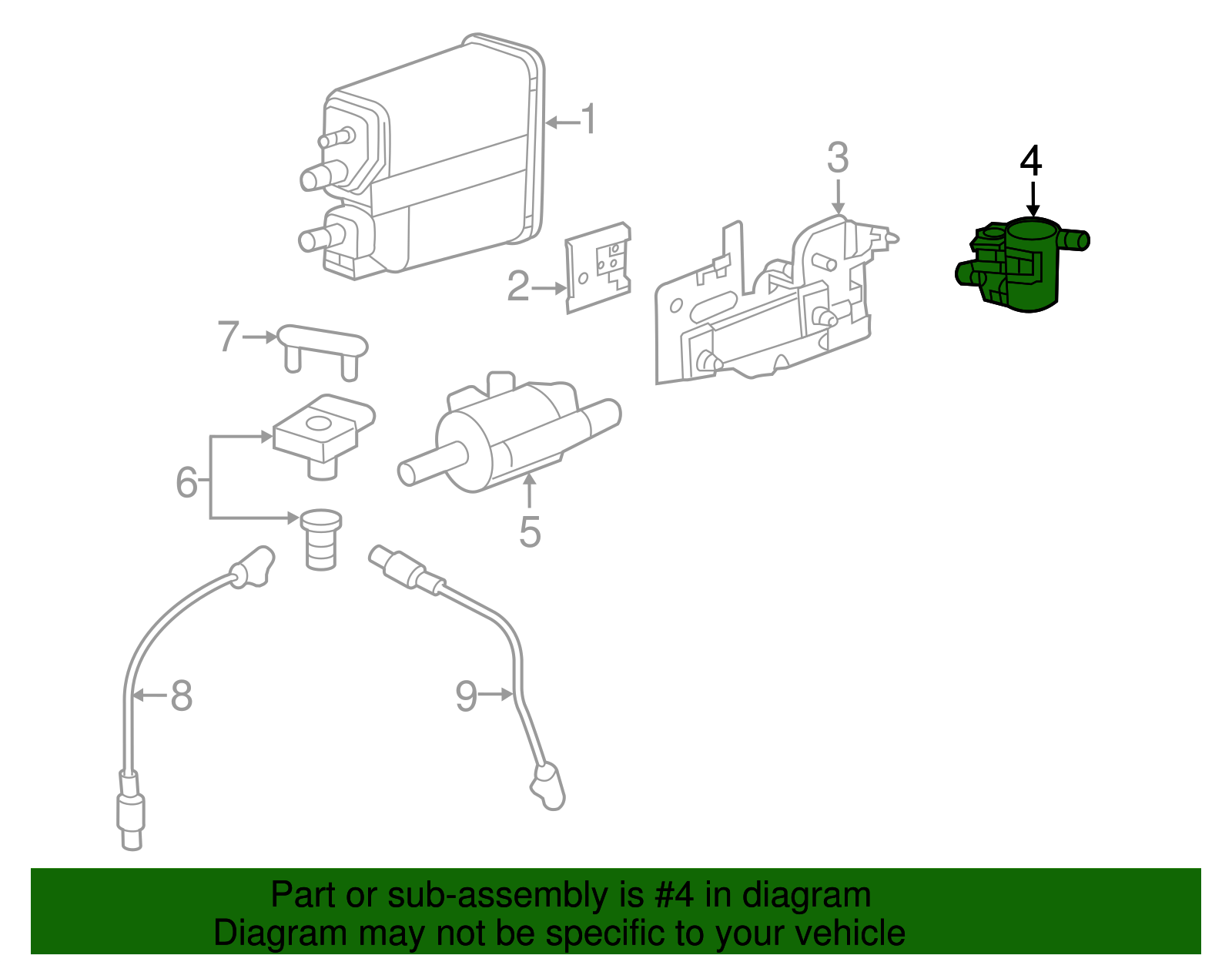 1
3
4
2
7
6
5
8
9

Part or sub-assembly is #4 in diagram
Diagram may not be specific to your vehicle