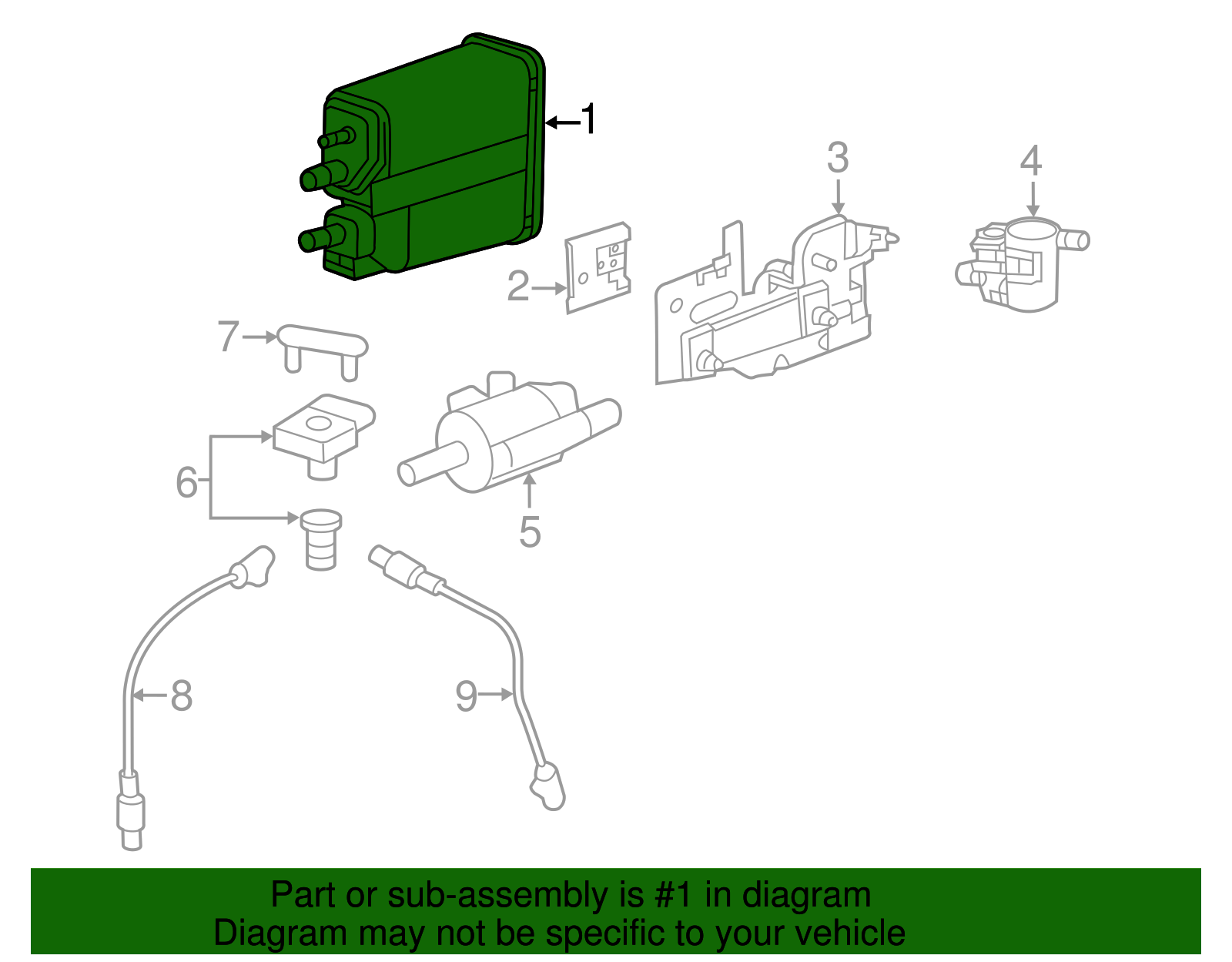 1
3
4
2
7
6
5
8
9

Part or sub-assembly is #1 in diagram
Diagram may not be specific to your vehicle