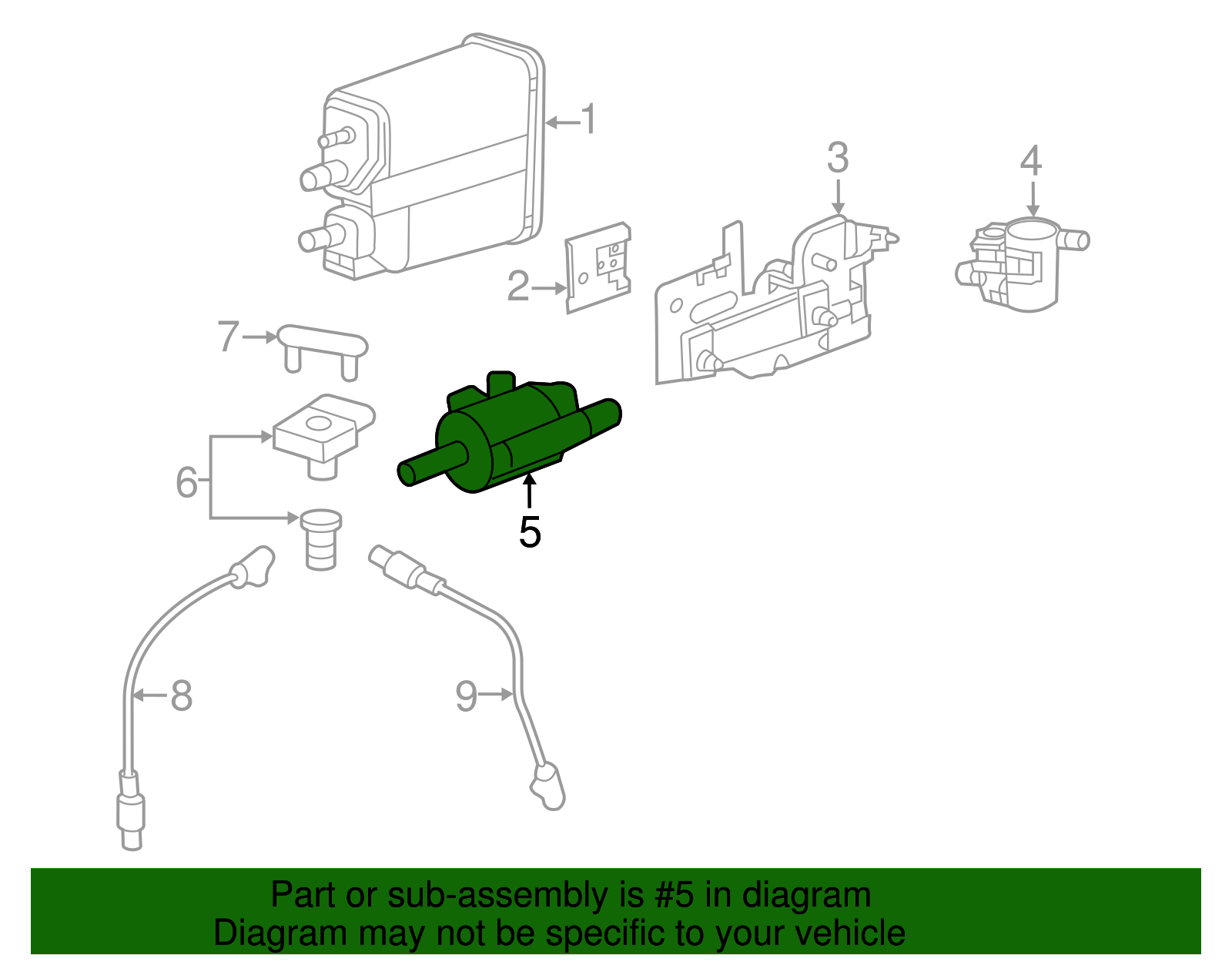 1
3
4
2
7
6
5
8
9

Part or sub-assembly is #5 in diagram
Diagram may not be specific to your vehicle