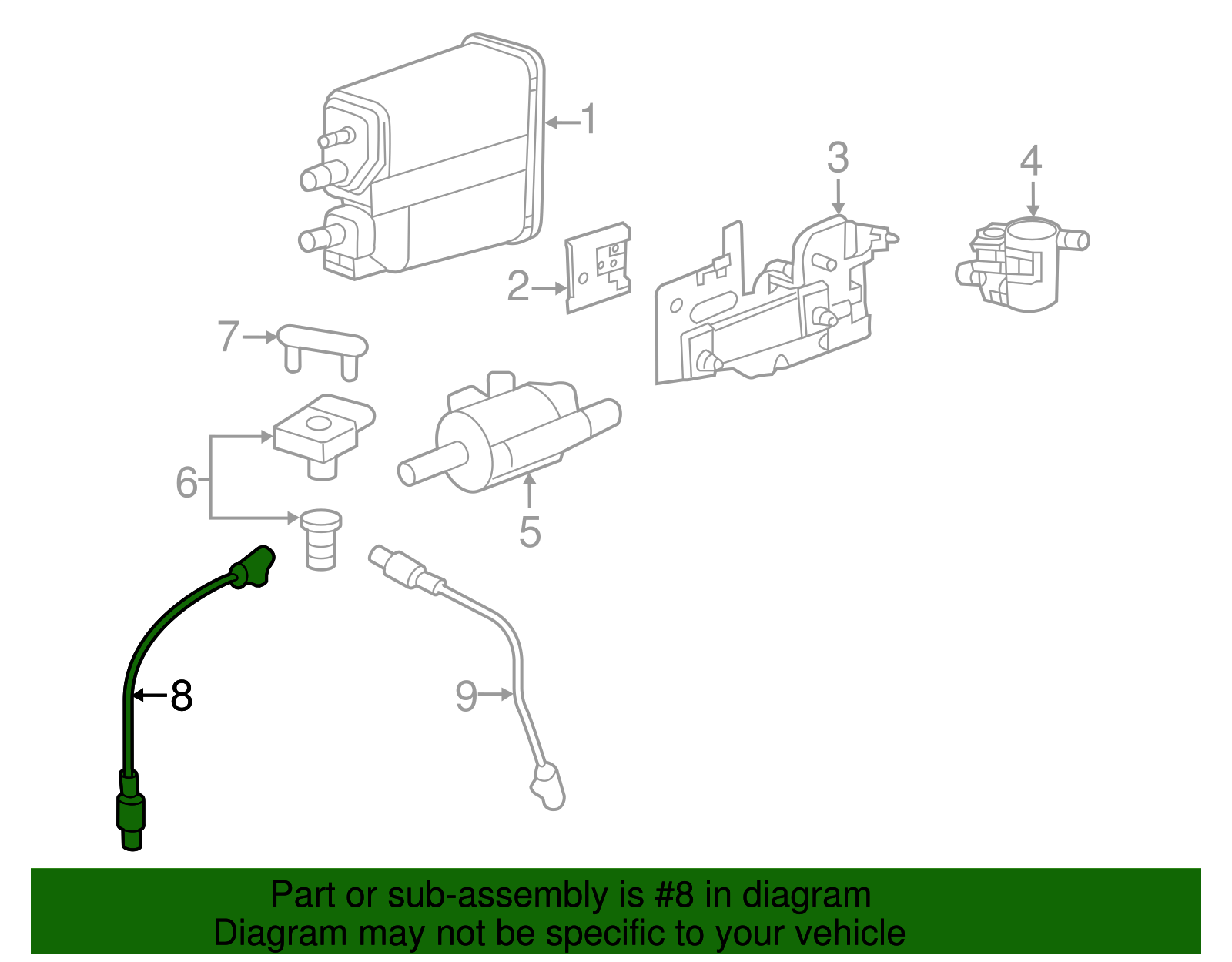 1
3
4
2
7
6
5
8
9
Part or sub-assembly is #8 in diagram
Diagram may not be specific to your vehicle