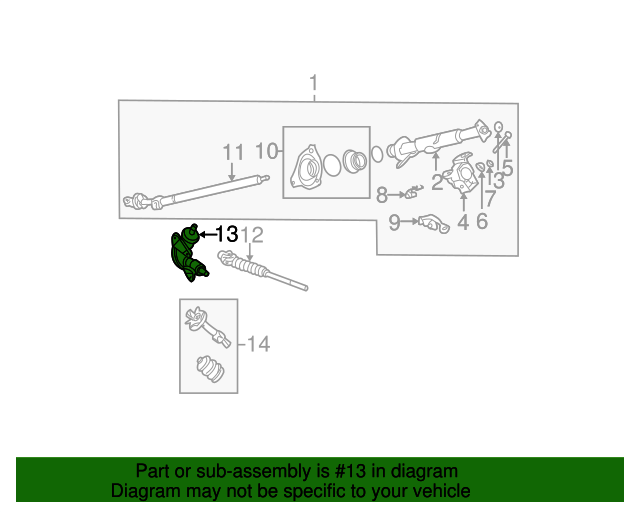 1
11
10
2
3
5
8
7
9
4
6
13
12
14
Part or sub-assembly is #13 in diagram
Diagram may not be specific to your vehicle